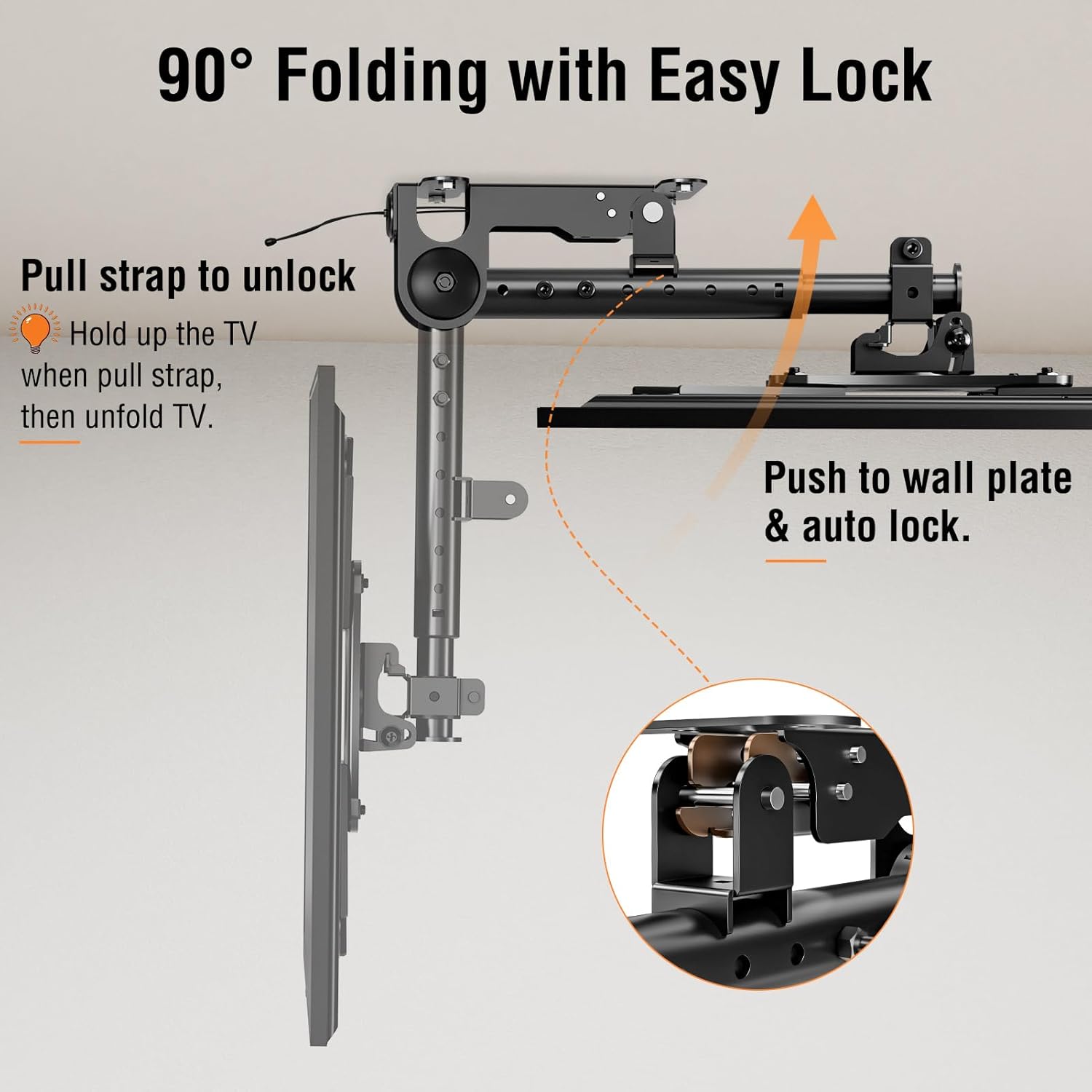 90° Folding with Easy Lock

Pull strap to unlock

Hold up the TV when pull strap, then unfold TV.

Push to wall plate & auto lock.